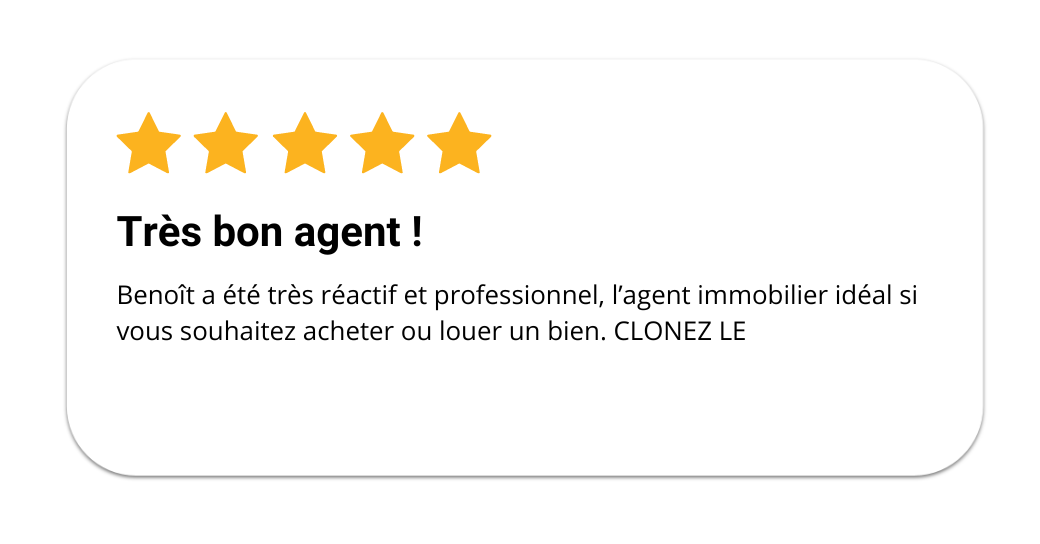 Très bon agent !

Benoît a été très réactif et professionnel, l’agent immobilier idéal si vous souhaitez acheter ou louer un bien. CLONEZ LE